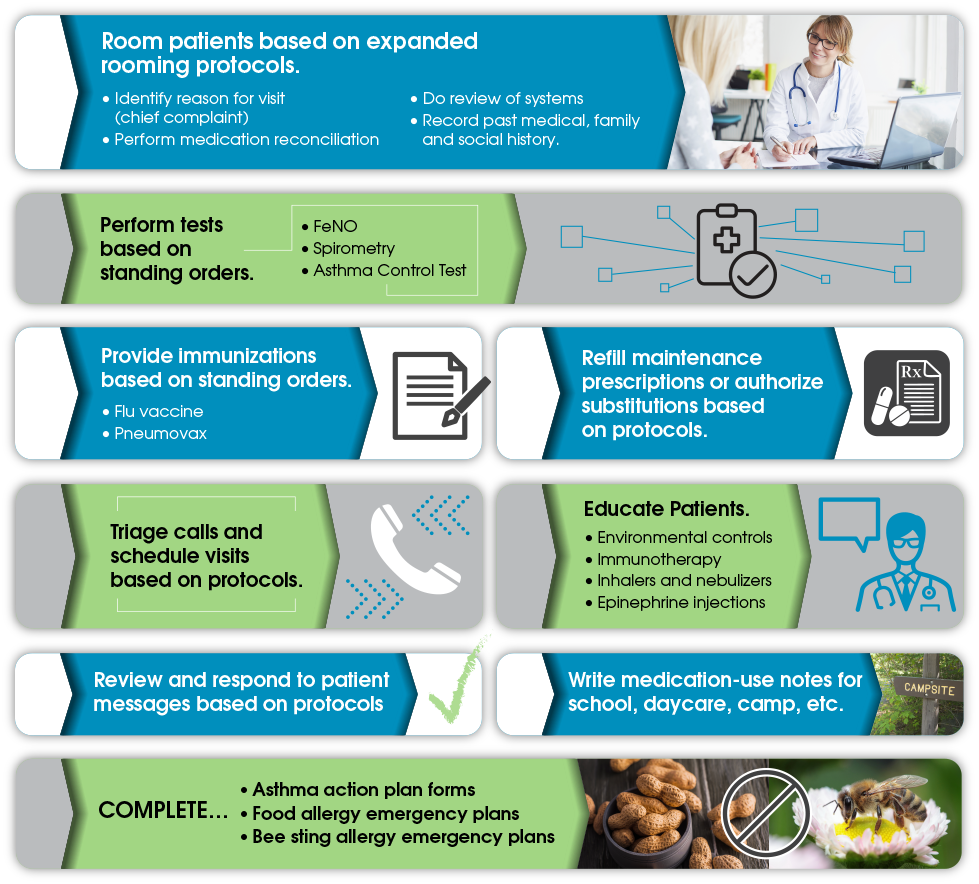 Room patients based on expanded rooming protocols.

• Identify reason for visit (chief complaint)
• Perform medication reconciliation

• Do review of systems
• Record past medical, family and social history.

Perform tests based on standing orders.

• FeNO
• Spirometry
• Asthma Control Test

Provide immunizations based on standing orders.

• Flu vaccine
• Pneumovax

Refill maintenance prescriptions or authorize substitutions based on protocols.

Rx

Triage calls and schedule visits based on protocols.

Educate Patients.

• Environmental controls
• Immunotherapy
• Inhalers and nebulizers
• Epinephrine injections

Review and respond to patient messages based on protocols

Write medication-use notes for school, daycare, camp, etc.

CAMPSITE

COMPLETE…

• Asthma action plan forms
• Food allergy emergency plans
• Bee sting allergy emergency plans